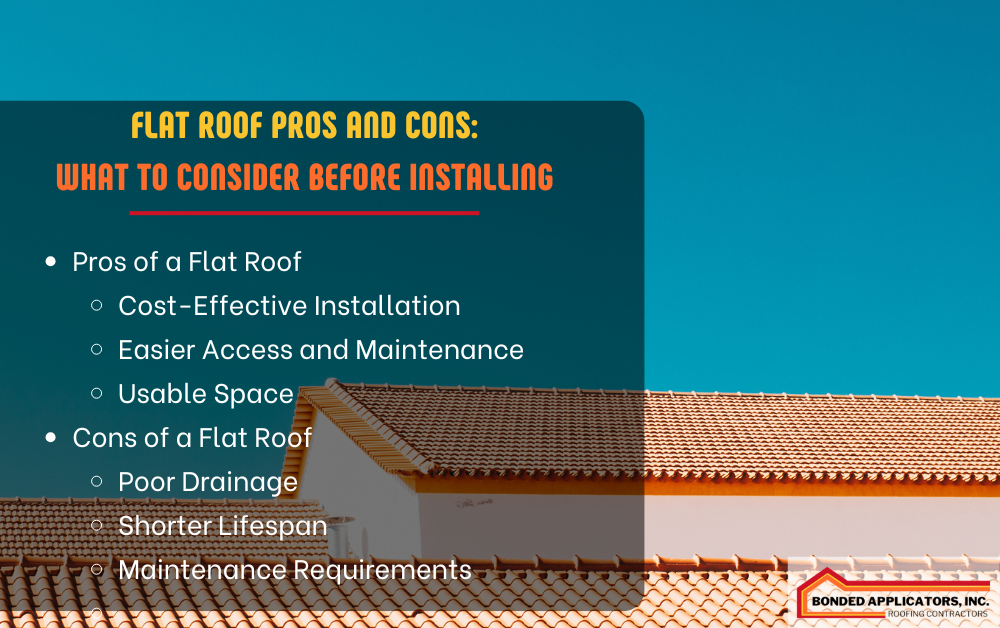 FLAT ROOF PROS AND CONS:
WHAT TO CONSIDER BEFORE INSTALLING

- Pros of a Flat Roof
  - Cost-Effective Installation
  - Easier Access and Maintenance
  - Usable Space
- Cons of a Flat Roof
  - Poor Drainage
  - Shorter Lifespan
  - Maintenance Requirements

BONDED APPLICATORS, INC.
ROOFING CONTRACTORS