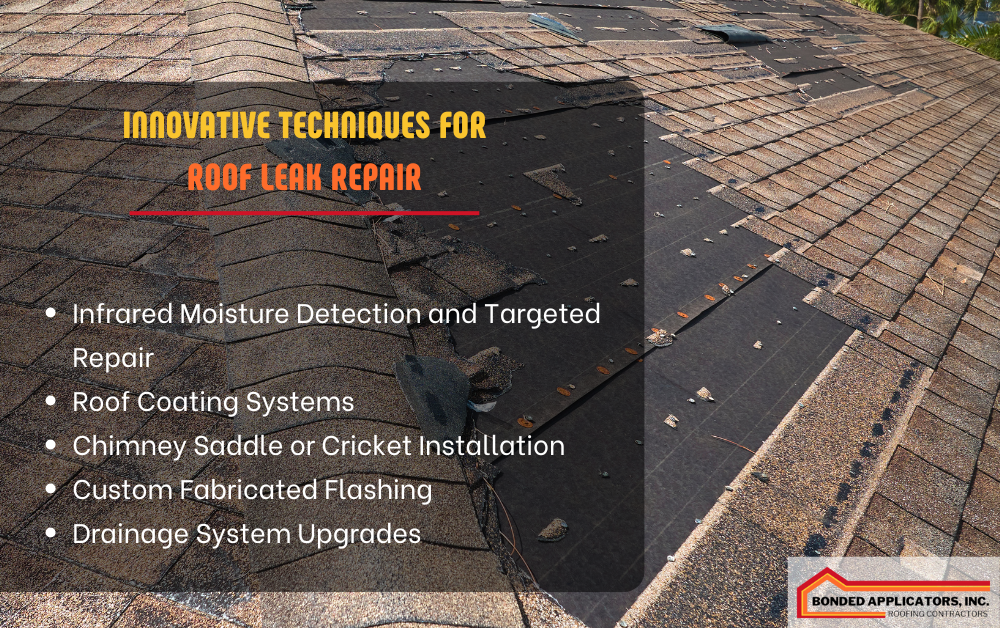 INNOVATIVE TECHNIQUES FOR
ROOF LEAK REPAIR

- Infrared Moisture Detection and Targeted Repair
- Roof Coating Systems
- Chimney Saddle or Cricket Installation
- Custom Fabricated Flashing
- Drainage System Upgrades

BONDED APPLICATORS, INC.
ROOFING CONTRACTORS